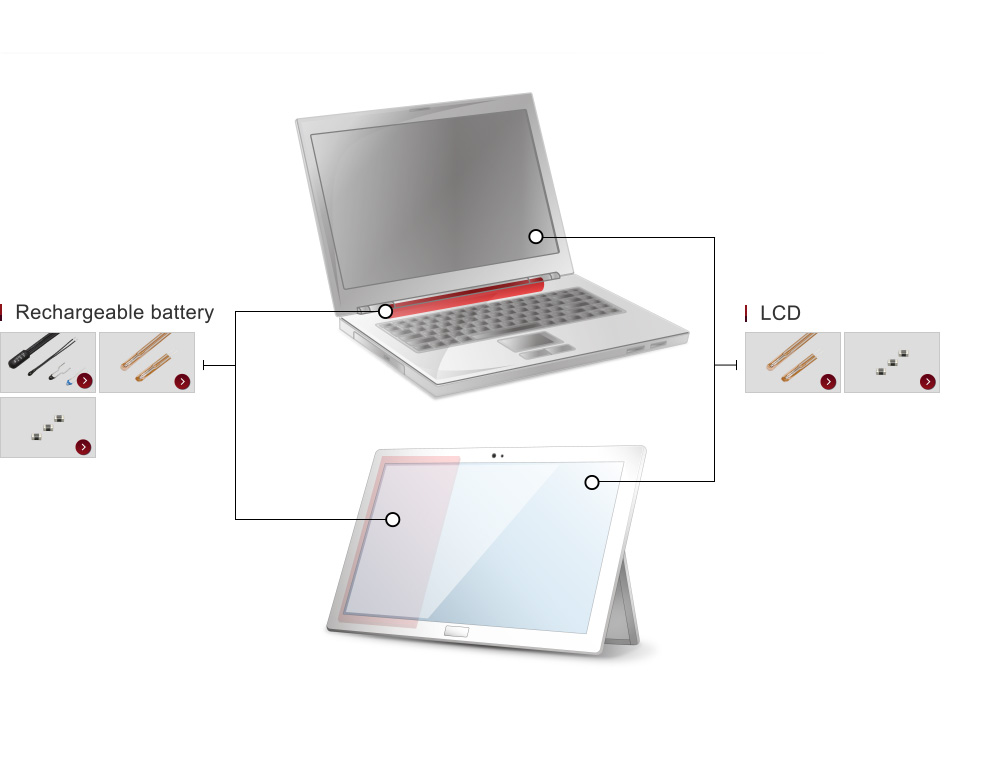 Rechargeable battery

LCD